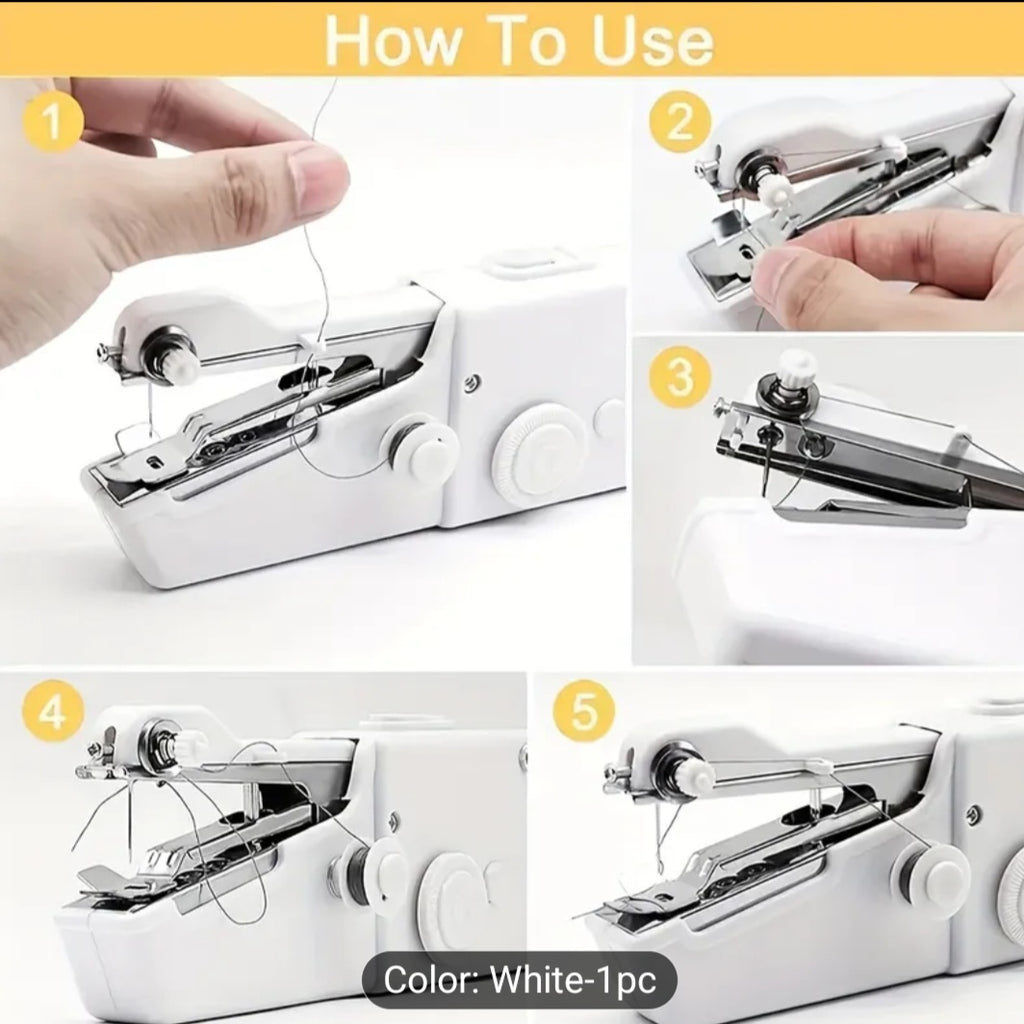 How To Use

1

2

3

4

5

Color: White-1pc