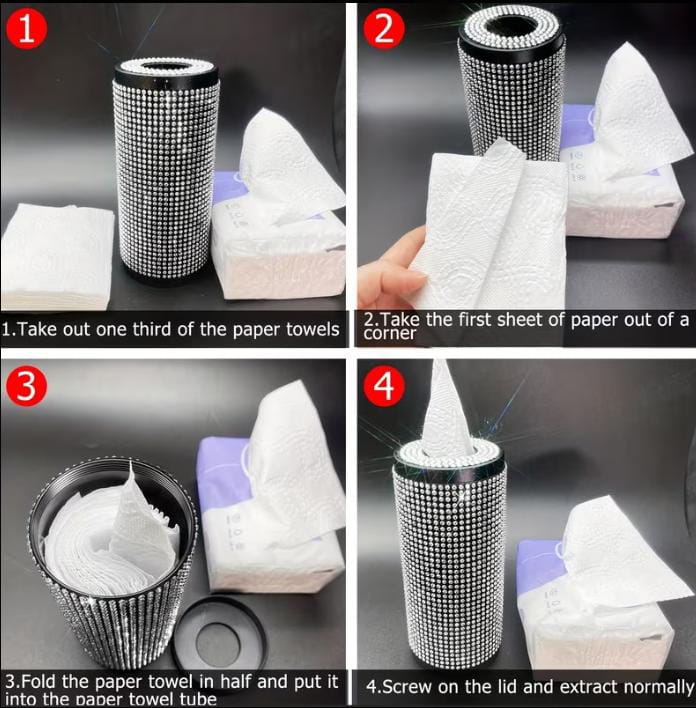 1

1.Take out one third of the paper towels

2

2.Take the first sheet of paper out of a corner

3

3.Fold the paper towel in half and put it into the paper towel tube

4

4.Screw on the lid and extract normally